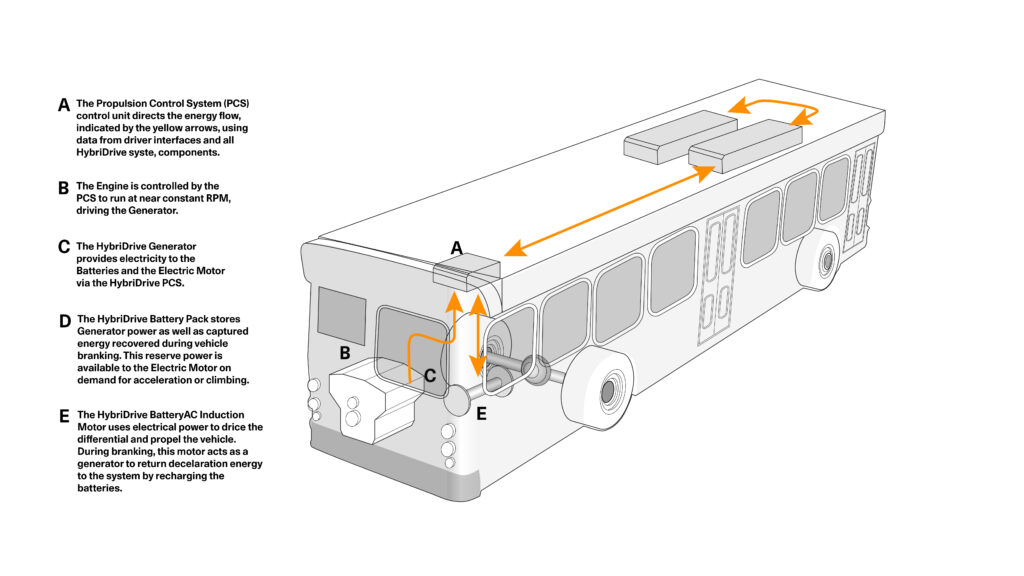 A The Propulsion Control System (PCS) control unit directs the energy flow, indicated by the yellow arrows, using data from driver interfaces and all HybriDrive syste, components.

B The Engine is controlled by the PCS to run at near constant RPM, driving the Generator.

C The HybriDrive Generator provides electricity to the Batteries and the Electric Motor via the HybriDrive PCS.

D The HybriDrive Battery Pack stores Generator power as well as captured energy recovered during vehicle branking. This reserve power is available to the Electric Motor on demand for acceleration or climbing.

E The HybriDrive BatteryAC Induction Motor uses electrical power to drice the differential and propel the vehicle. During branking, this motor acts as a generator to return decelaration energy to the system by recharging the batteries.

A

B

C

E